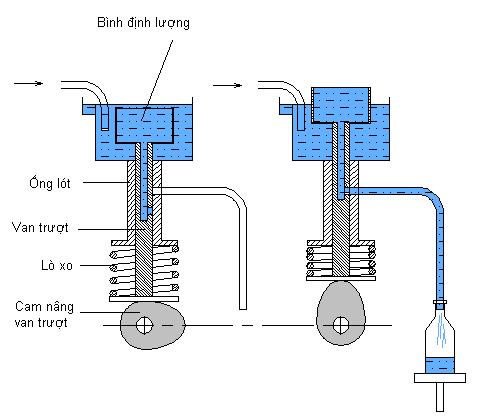 Bình định lượng

Ống lót

Van trượt

Lò xo

Cam nâng van trượt