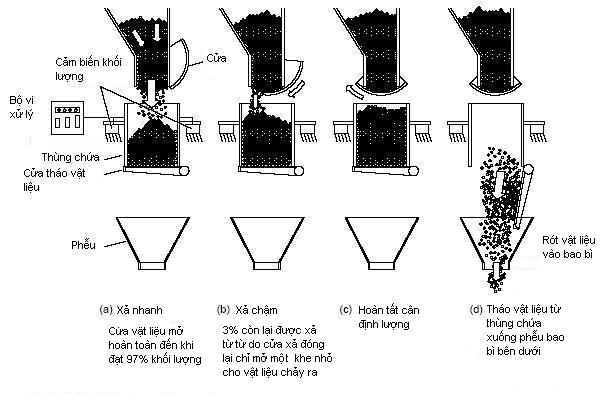 Cảm biến khối lượng

Cửa

Bộ vi xử lý

Thùng chứa

Cửa tháo vật liệu

Phễu

Rót vật liệu vào bao bì

(a) Xả nhanh

Cửa vật liệu mở hoàn toàn đến khi đạt 97% khối lượng

(b) Xả chậm

3% còn lại được xả từ từ do cửa xả đóng lại chỉ mở một khe nhỏ cho vật liệu chảy ra

(c) Hoàn tất cân định lượng

(d) Tháo vật liệu từ thùng chứa xuống phễu bao bì bên dưới