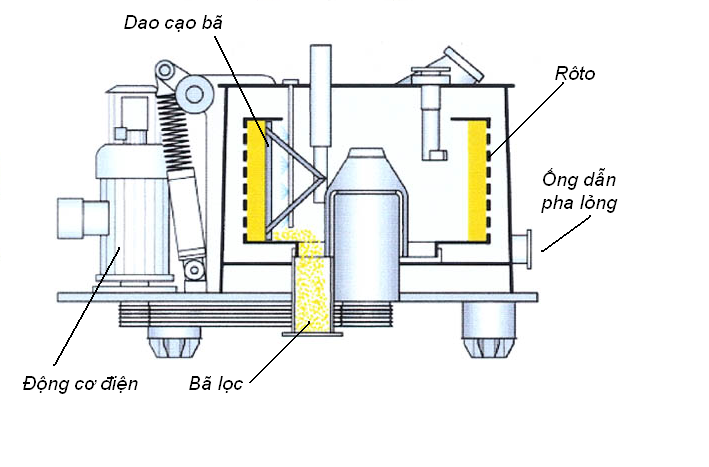 Dao cạo bã

Rôto

Ống dẫn pha lỏng

Động cơ điện

Bã lọc