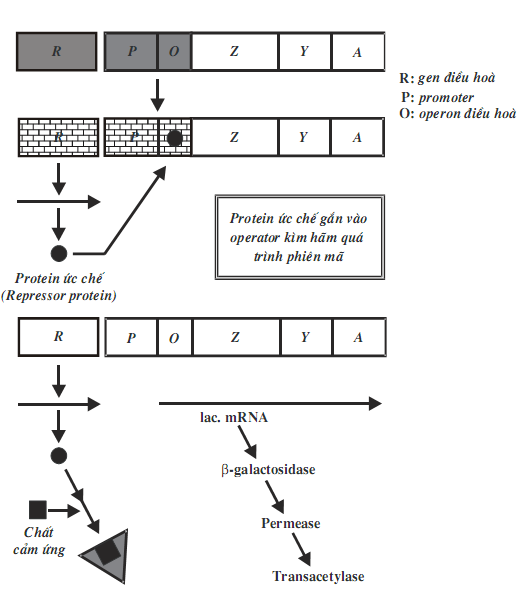 R

P

O

Z

Y

A

R: gen điều hoà
P: promoter
O: operon điều hoà

R

P

Z

Y

A

Protein ức chế gắn vào operator kìm hãm quá trình phiên mã

Protein ức chế
(Repressor protein)

R

P

O

Z

Y

A

lac. mRNA

β-galactosidase

Permease

Transacetylase

Chất cảm ứng