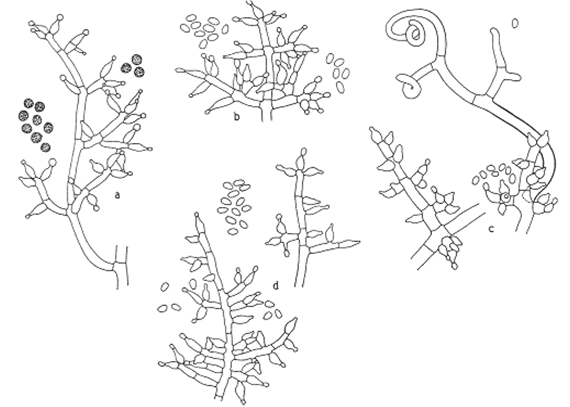 a

b

c

d