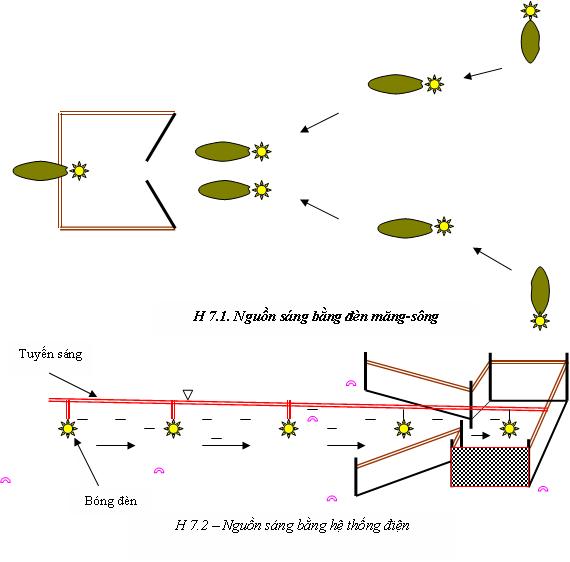 H 7.1. Nguồn sáng bằng đèn măng-sông

Tuyến sáng

Bóng đèn

H 7.2 – Nguồn sáng bằng hệ thống điện